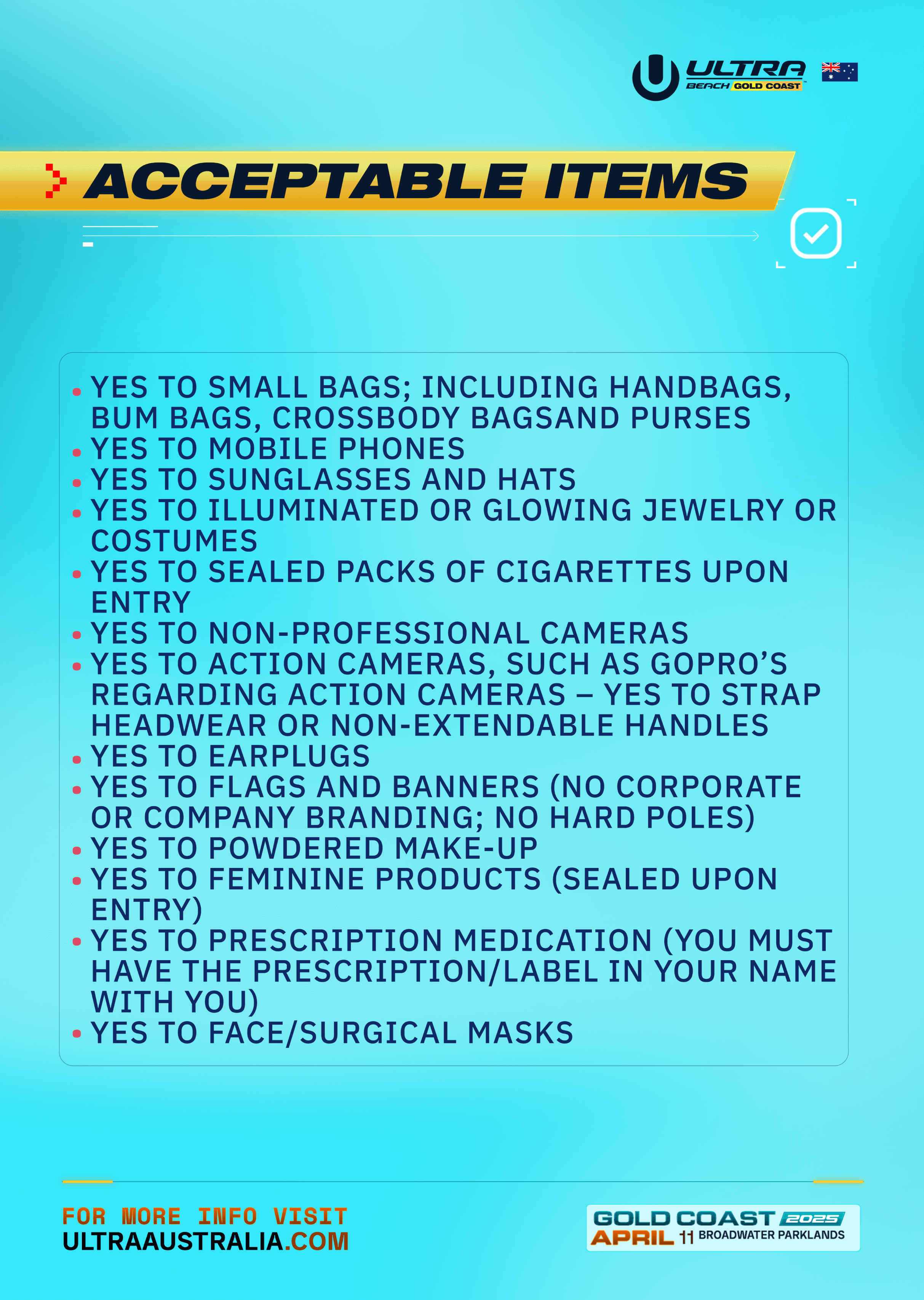 ULTRA BEACH GOLD COAST

ACCEPTABLE ITEMS

• YES TO SMALL BAGS; INCLUDING HANDBAGS, BUM BAGS, CROSSBODY BAGSAND PURSES
• YES TO MOBILE PHONES
• YES TO SUNGLASSES AND HATS
• YES TO ILLUMINATED OR GLOWING JEWELRY OR COSTUMES
• YES TO SEALED PACKS OF CIGARETTES UPON ENTRY
• YES TO NON-PROFESSIONAL CAMERAS
• YES TO ACTION CAMERAS, SUCH AS GOPRO'S REGARDING ACTION CAMERAS – YES TO STRAP HEADWEAR OR NON-EXTENDABLE HANDLES
• YES TO EARPLUGS
• YES TO FLAGS AND BANNERS (NO CORPORATE OR COMPANY BRANDING; NO HARD POLES)
• YES TO POWDERED MAKE-UP
• YES TO FEMININE PRODUCTS (SEALED UPON ENTRY)
• YES TO PRESCRIPTION MEDICATION (YOU MUST HAVE THE PRESCRIPTION/LABEL IN YOUR NAME WITH YOU)
• YES TO FACE/SURGICAL MASKS

FOR MORE INFO VISIT
ULTRAAUSTRALIA.COM

GOLD COAST 2025
APRIL 11 BROADWATER PARKLANDS