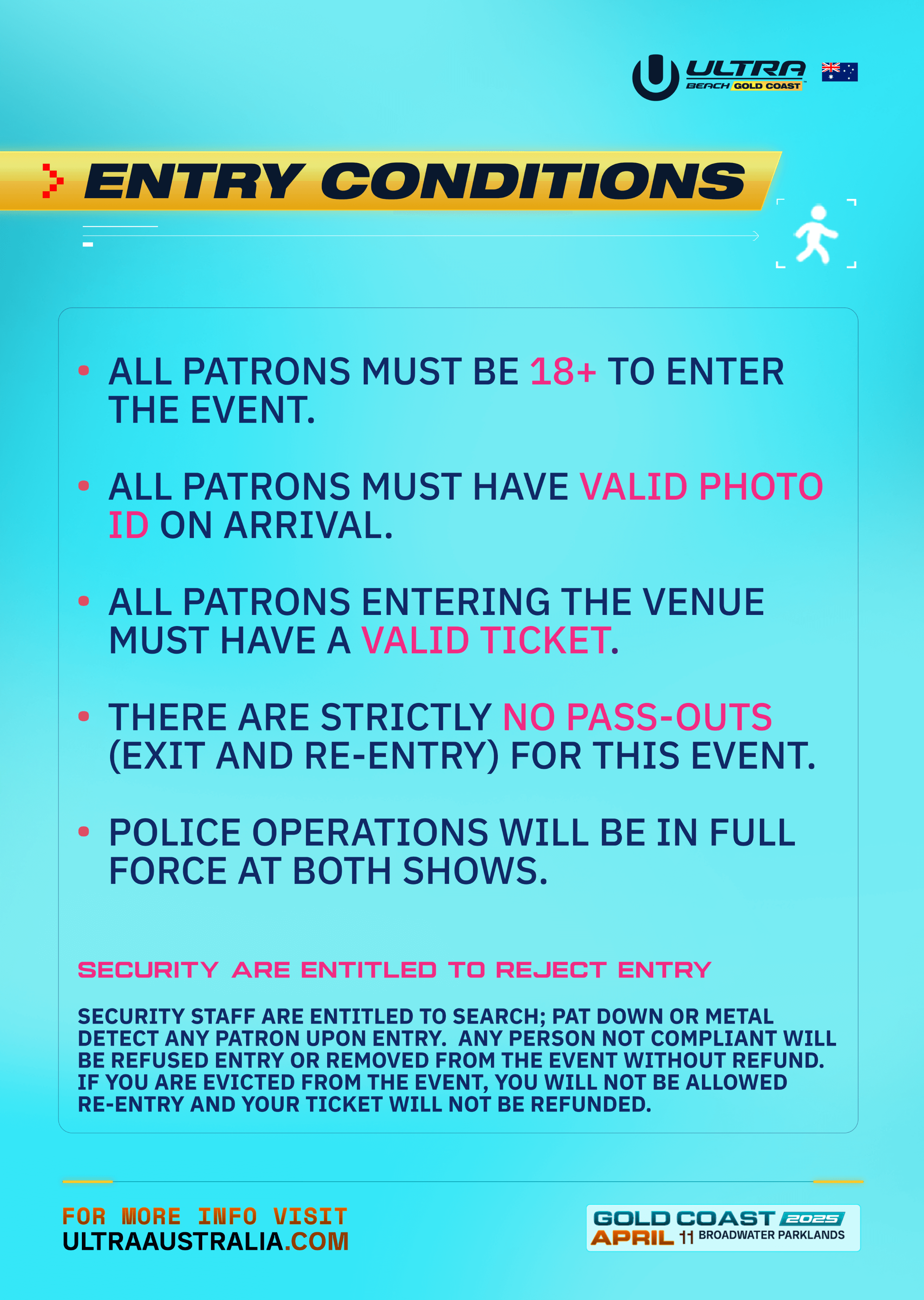 ULTRA BEACH GOLD COAST

ENTRY CONDITIONS

• ALL PATRONS MUST BE 18+ TO ENTER THE EVENT.

• ALL PATRONS MUST HAVE VALID PHOTO ID ON ARRIVAL.

• ALL PATRONS ENTERING THE VENUE MUST HAVE A VALID TICKET.

• THERE ARE STRICTLY NO PASS-OUTS (EXIT AND RE-ENTRY) FOR THIS EVENT.

• POLICE OPERATIONS WILL BE IN FULL FORCE AT BOTH SHOWS.

SECURITY ARE ENTITLED TO REJECT ENTRY

SECURITY STAFF ARE ENTITLED TO SEARCH; PAT DOWN OR METAL DETECT ANY PATRON UPON ENTRY. ANY PERSON NOT COMPLIANT WILL BE REFUSED ENTRY OR REMOVED FROM THE EVENT WITHOUT REFUND. IF YOU ARE EVICTED FROM THE EVENT, YOU WILL NOT BE ALLOWED RE-ENTRY AND YOUR TICKET WILL NOT BE REFUNDED.

FOR MORE INFO VISIT
ULTRAAUSTRALIA.COM

GOLD COAST 2025
APRIL 11 BROADWATER PARKLANDS