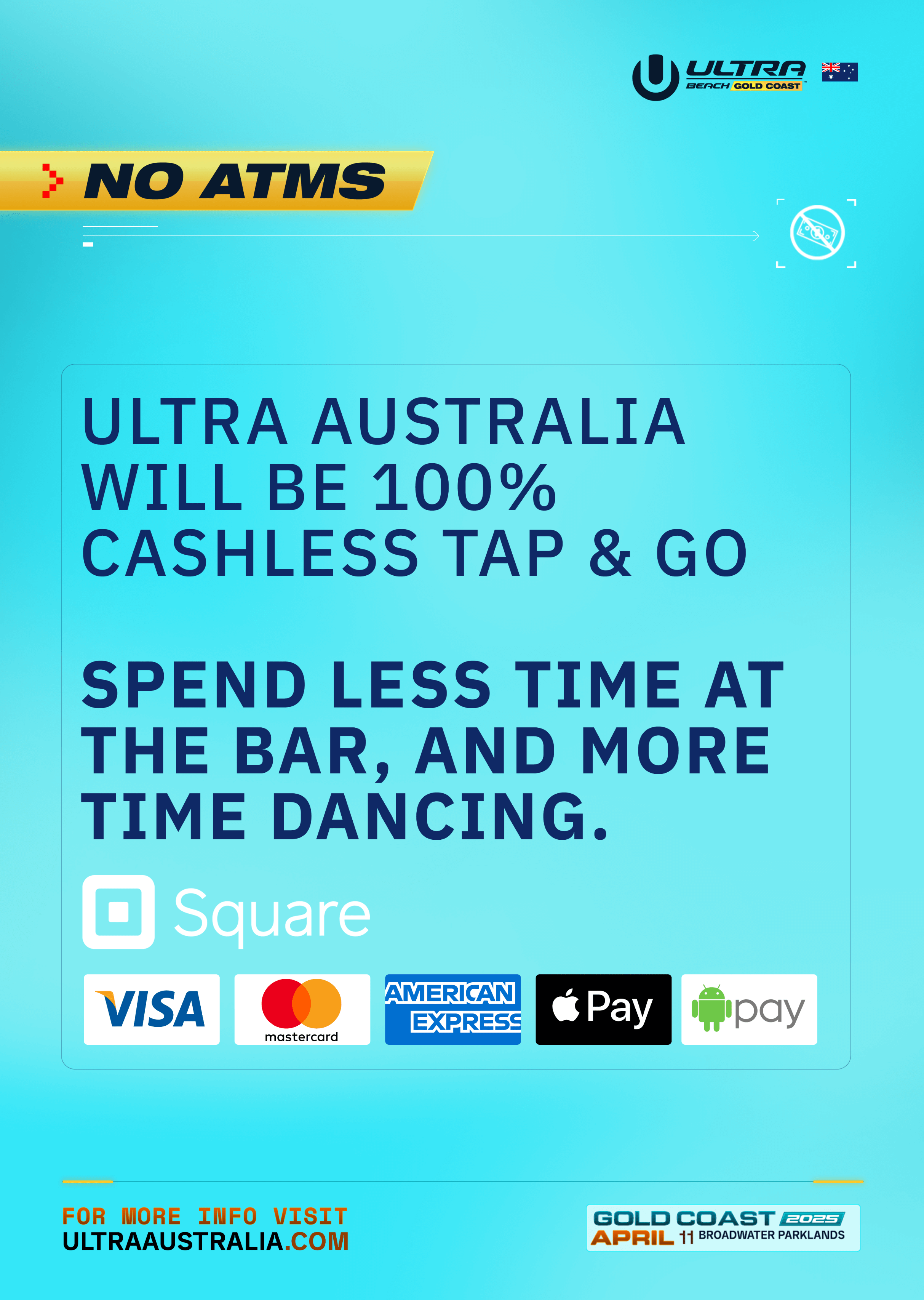 ULTRA BEACH GOLD COAST

NO ATMS

ULTRA AUSTRALIA WILL BE 100% CASHLESS TAP & GO

SPEND LESS TIME AT THE BAR, AND MORE TIME DANCING.

Square

VISA

mastercard

AMERICAN EXPRESS

Pay

pay

FOR MORE INFO VISIT
ULTRAAUSTRALIA.COM

GOLD COAST 2025
APRIL 11 BROADWATER PARKLANDS