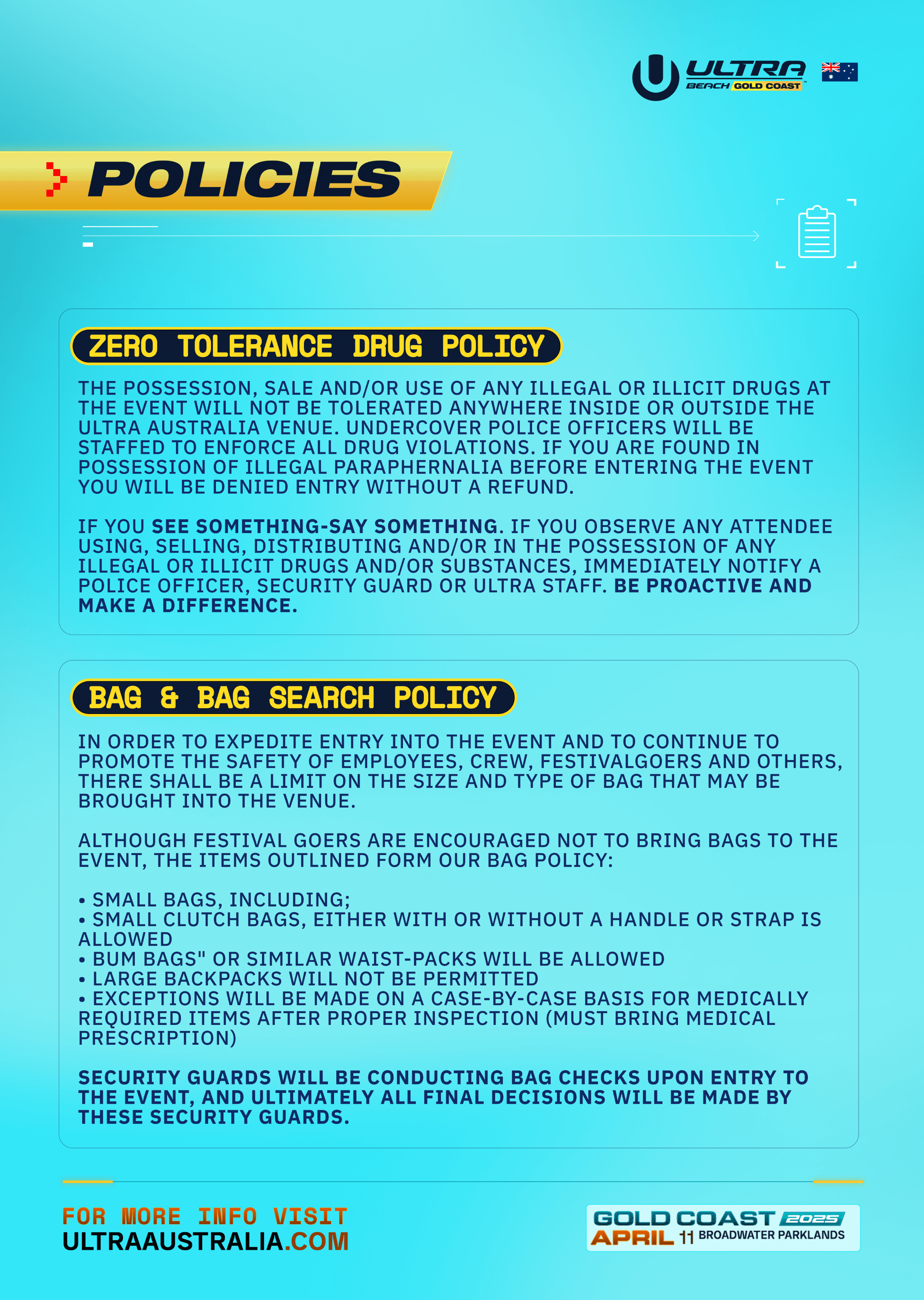 ULTRA BEACH GOLD COAST

POLICIES

ZERO TOLERANCE DRUG POLICY

THE POSSESSION, SALE AND/OR USE OF ANY ILLEGAL OR ILLICIT DRUGS AT THE EVENT WILL NOT BE TOLERATED ANYWHERE INSIDE OR OUTSIDE THE ULTRA AUSTRALIA VENUE. UNDERCOVER POLICE OFFICERS WILL BE STAFFED TO ENFORCE ALL DRUG VIOLATIONS. IF YOU ARE FOUND IN POSSESSION OF ILLEGAL PARAPHERNALIA BEFORE ENTERING THE EVENT YOU WILL BE DENIED ENTRY WITHOUT A REFUND.

IF YOU SEE SOMETHING-SAY SOMETHING. IF YOU OBSERVE ANY ATTENDEE USING, SELLING, DISTRIBUTING AND/OR IN THE POSSESSION OF ANY ILLEGAL OR ILLICIT DRUGS AND/OR SUBSTANCES, IMMEDIATELY NOTIFY A POLICE OFFICER, SECURITY GUARD OR ULTRA STAFF. BE PROACTIVE AND MAKE A DIFFERENCE.

BAG & BAG SEARCH POLICY

IN ORDER TO EXPEDITE ENTRY INTO THE EVENT AND TO CONTINUE TO PROMOTE THE SAFETY OF EMPLOYEES, CREW, FESTIVALGOERS AND OTHERS, THERE SHALL BE A LIMIT ON THE SIZE AND TYPE OF BAG THAT MAY BE BROUGHT INTO THE VENUE.

ALTHOUGH FESTIVAL GOERS ARE ENCOURAGED NOT TO BRING BAGS TO THE EVENT, THE ITEMS OUTLINED FORM OUR BAG POLICY:

• SMALL BAGS, INCLUDING;
• SMALL CLUTCH BAGS, EITHER WITH OR WITHOUT A HANDLE OR STRAP IS ALLOWED
• BUM BAGS" OR SIMILAR WAIST-PACKS WILL BE ALLOWED
• LARGE BACKPACKS WILL NOT BE PERMITTED
• EXCEPTIONS WILL BE MADE ON A CASE-BY-CASE BASIS FOR MEDICALLY REQUIRED ITEMS AFTER PROPER INSPECTION (MUST BRING MEDICAL PRESCRIPTION)

SECURITY GUARDS WILL BE CONDUCTING BAG CHECKS UPON ENTRY TO THE EVENT, AND ULTIMATELY ALL FINAL DECISIONS WILL BE MADE BY THESE SECURITY GUARDS.

FOR MORE INFO VISIT
ULTRAAUSTRALIA.COM

GOLD COAST 2025
APRIL 11 BROADWATER PARKLANDS