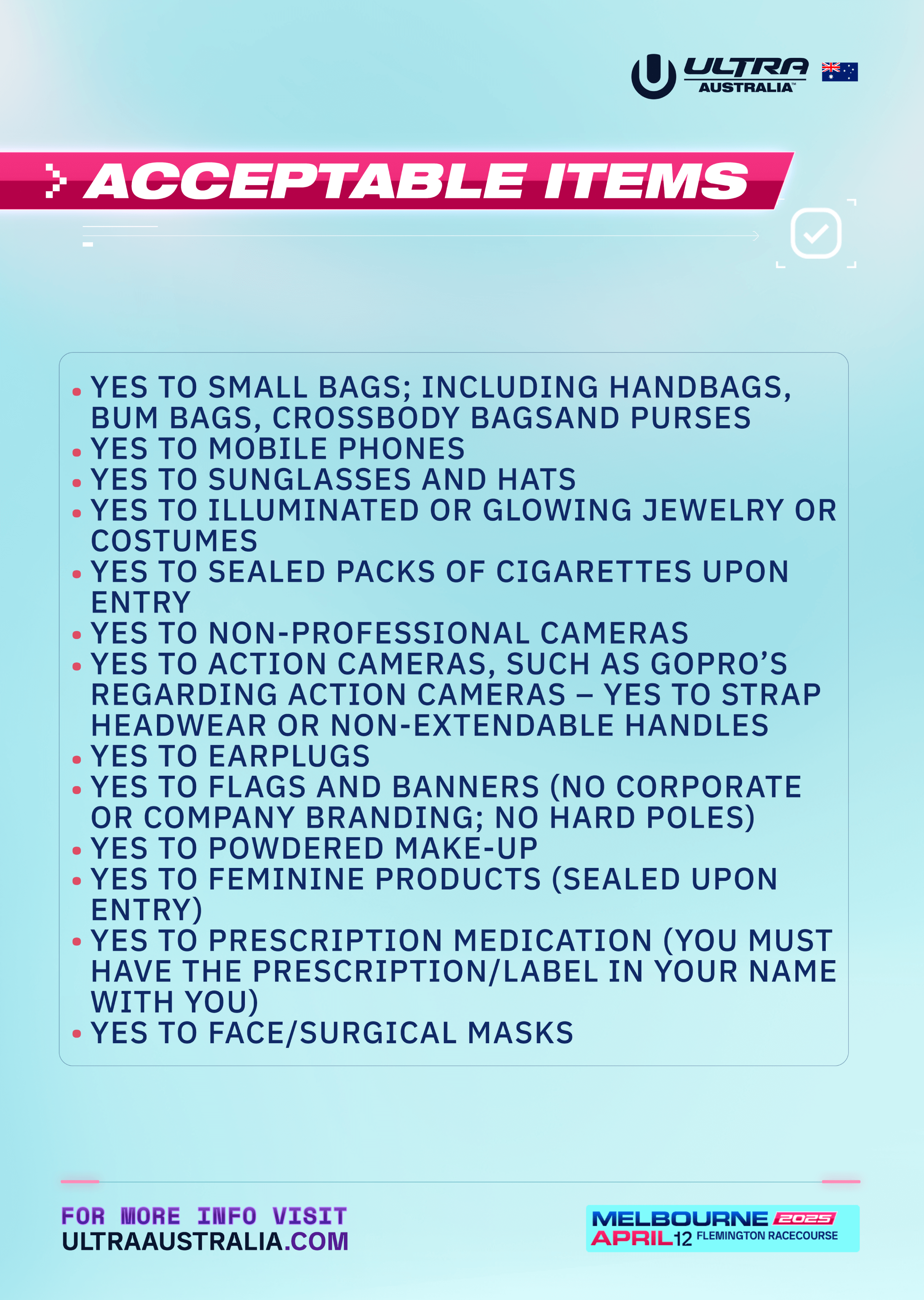 ULTRA AUSTRALIA™

ACCEPTABLE ITEMS

• YES TO SMALL BAGS; INCLUDING HANDBAGS, BUM BAGS, CROSSBODY BAGSAND PURSES
• YES TO MOBILE PHONES
• YES TO SUNGLASSES AND HATS
• YES TO ILLUMINATED OR GLOWING JEWELRY OR COSTUMES
• YES TO SEALED PACKS OF CIGARETTES UPON ENTRY
• YES TO NON-PROFESSIONAL CAMERAS
• YES TO ACTION CAMERAS, SUCH AS GOPRO'S REGARDING ACTION CAMERAS – YES TO STRAP HEADWEAR OR NON-EXTENDABLE HANDLES
• YES TO EARPLUGS
• YES TO FLAGS AND BANNERS (NO CORPORATE OR COMPANY BRANDING; NO HARD POLES)
• YES TO POWDERED MAKE-UP
• YES TO FEMININE PRODUCTS (SEALED UPON ENTRY)
• YES TO PRESCRIPTION MEDICATION (YOU MUST HAVE THE PRESCRIPTION/LABEL IN YOUR NAME WITH YOU)
• YES TO FACE/SURGICAL MASKS

FOR MORE INFO VISIT
ULTRAAUSTRALIA.COM

MELBOURNE 2025
APRIL 12 FLEMINGTON RACECOURSE