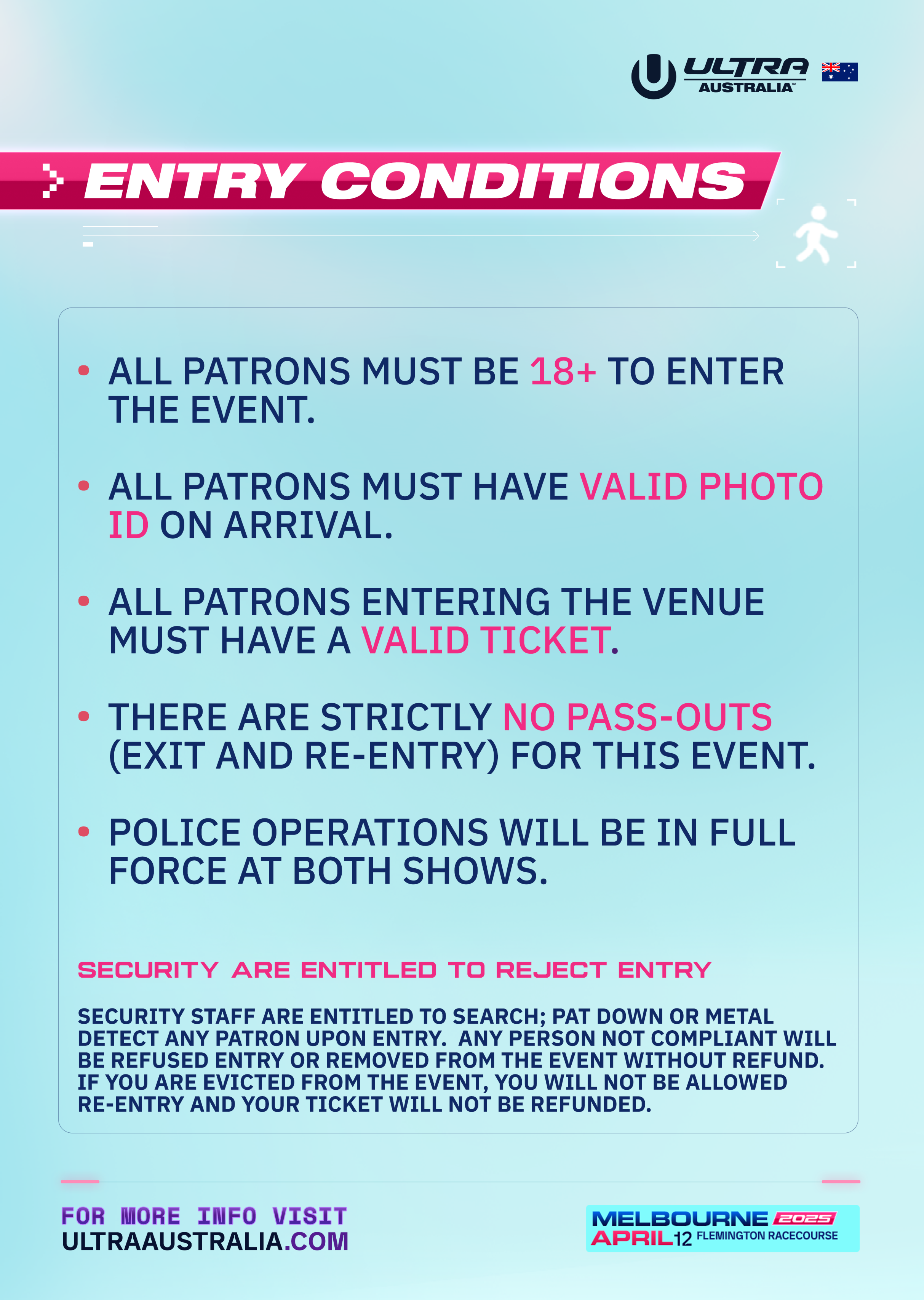 ULTRA AUSTRALIA™

ENTRY CONDITIONS

• ALL PATRONS MUST BE 18+ TO ENTER THE EVENT.

• ALL PATRONS MUST HAVE VALID PHOTO ID ON ARRIVAL.

• ALL PATRONS ENTERING THE VENUE MUST HAVE A VALID TICKET.

• THERE ARE STRICTLY NO PASS-OUTS (EXIT AND RE-ENTRY) FOR THIS EVENT.

• POLICE OPERATIONS WILL BE IN FULL FORCE AT BOTH SHOWS.

SECURITY ARE ENTITLED TO REJECT ENTRY

SECURITY STAFF ARE ENTITLED TO SEARCH; PAT DOWN OR METAL DETECT ANY PATRON UPON ENTRY. ANY PERSON NOT COMPLIANT WILL BE REFUSED ENTRY OR REMOVED FROM THE EVENT WITHOUT REFUND. IF YOU ARE EVICTED FROM THE EVENT, YOU WILL NOT BE ALLOWED RE-ENTRY AND YOUR TICKET WILL NOT BE REFUNDED.

FOR MORE INFO VISIT
ULTRAAUSTRALIA.COM

MELBOURNE 2025
APRIL 12 FLEMINGTON RACECOURSE