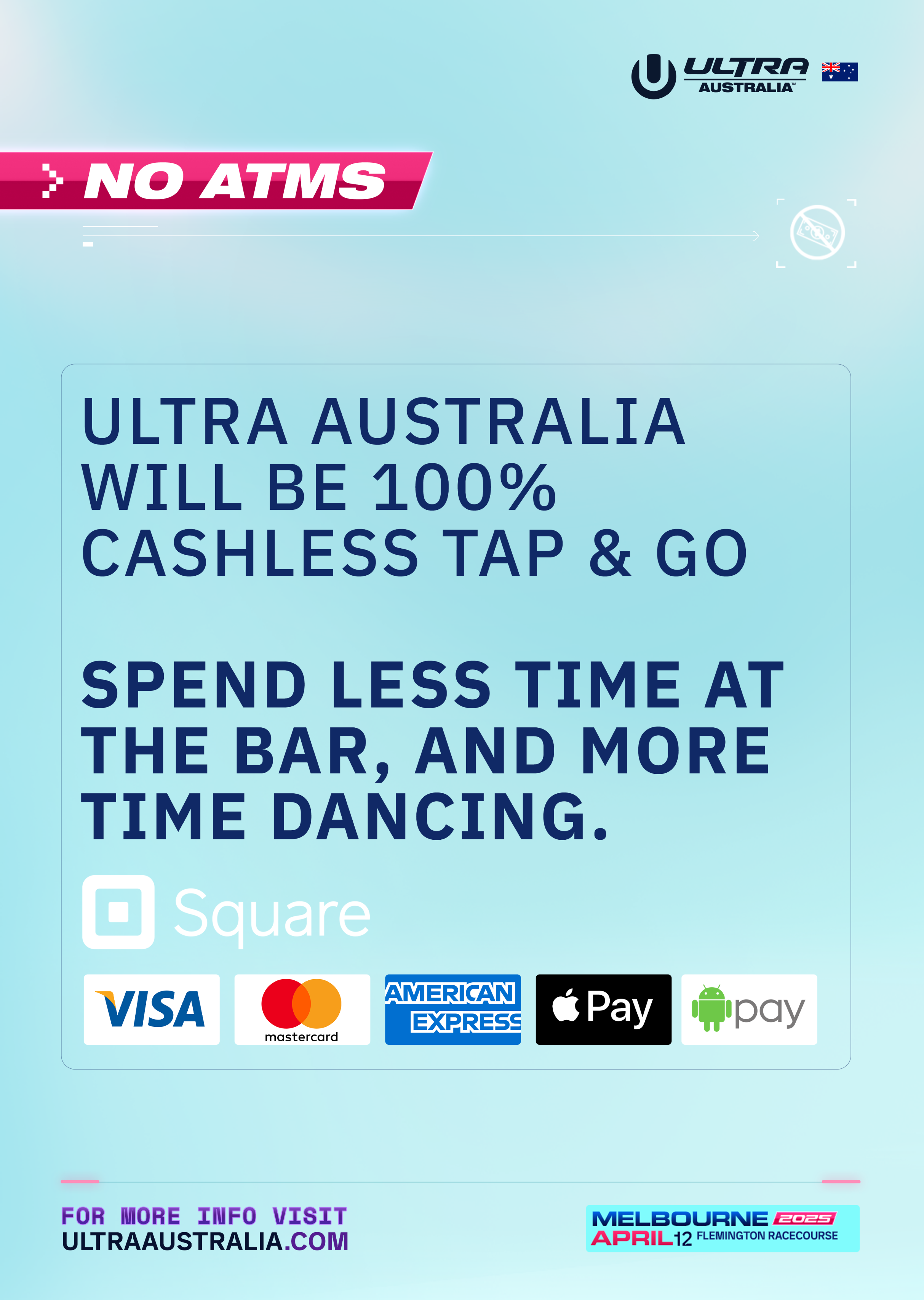 ULTRA AUSTRALIA™

NO ATMS

ULTRA AUSTRALIA WILL BE 100% CASHLESS TAP & GO

SPEND LESS TIME AT THE BAR, AND MORE TIME DANCING.

Square

VISA

mastercard

AMERICAN EXPRESS

Pay

pay

FOR MORE INFO VISIT
ULTRAAUSTRALIA.COM

MELBOURNE 2025
APRIL 12 FLEMINGTON RACECOURSE