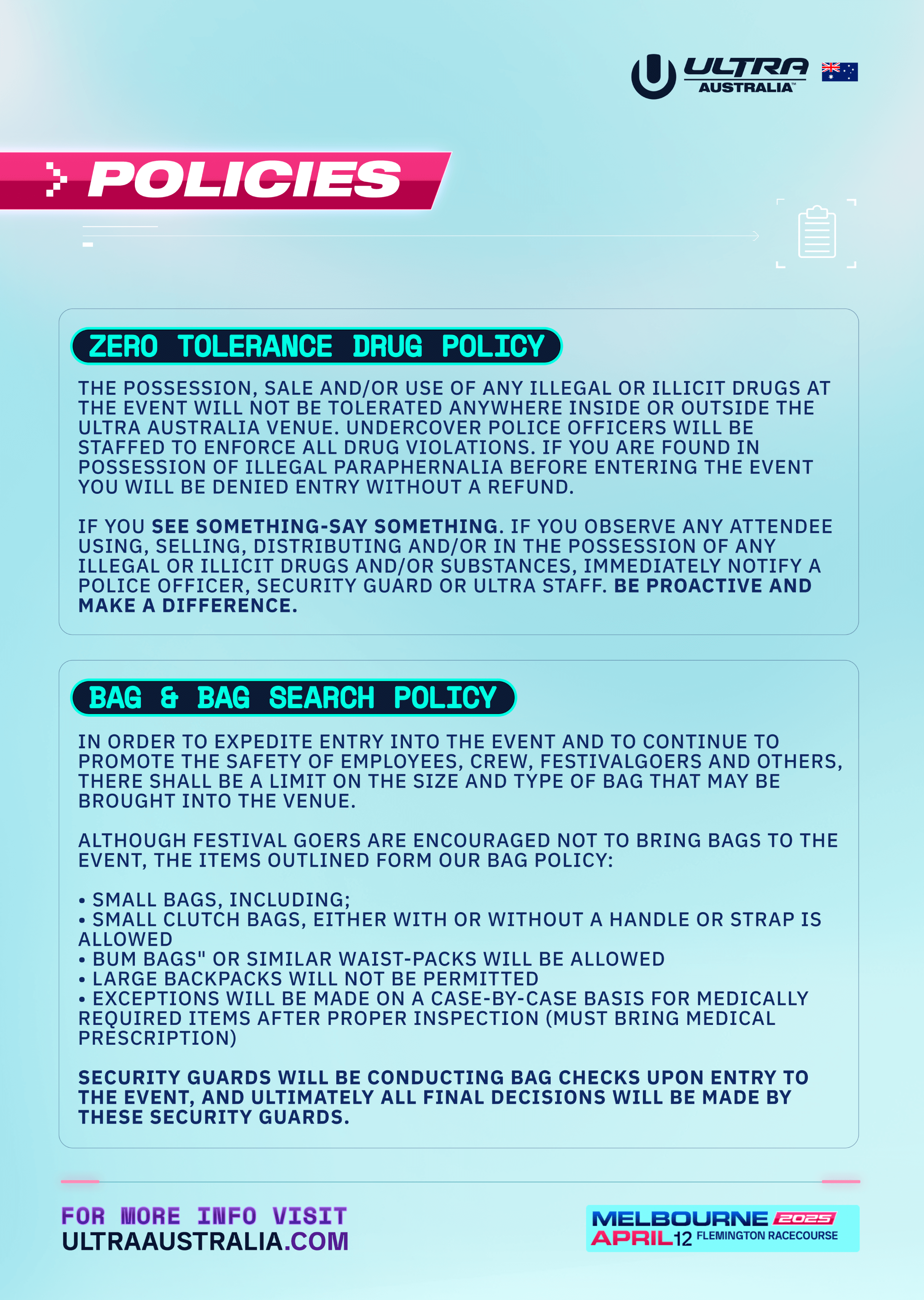 ULTRA AUSTRALIA™

POLICIES

ZERO TOLERANCE DRUG POLICY

THE POSSESSION, SALE AND/OR USE OF ANY ILLEGAL OR ILLICIT DRUGS AT THE EVENT WILL NOT BE TOLERATED ANYWHERE INSIDE OR OUTSIDE THE ULTRA AUSTRALIA VENUE. UNDERCOVER POLICE OFFICERS WILL BE STAFFED TO ENFORCE ALL DRUG VIOLATIONS. IF YOU ARE FOUND IN POSSESSION OF ILLEGAL PARAPHERNALIA BEFORE ENTERING THE EVENT YOU WILL BE DENIED ENTRY WITHOUT A REFUND.

IF YOU SEE SOMETHING-SAY SOMETHING. IF YOU OBSERVE ANY ATTENDEE USING, SELLING, DISTRIBUTING AND/OR IN THE POSSESSION OF ANY ILLEGAL OR ILLICIT DRUGS AND/OR SUBSTANCES, IMMEDIATELY NOTIFY A POLICE OFFICER, SECURITY GUARD OR ULTRA STAFF. BE PROACTIVE AND MAKE A DIFFERENCE.

BAG & BAG SEARCH POLICY

IN ORDER TO EXPEDITE ENTRY INTO THE EVENT AND TO CONTINUE TO PROMOTE THE SAFETY OF EMPLOYEES, CREW, FESTIVALGOERS AND OTHERS, THERE SHALL BE A LIMIT ON THE SIZE AND TYPE OF BAG THAT MAY BE BROUGHT INTO THE VENUE.

ALTHOUGH FESTIVAL GOERS ARE ENCOURAGED NOT TO BRING BAGS TO THE EVENT, THE ITEMS OUTLINED FORM OUR BAG POLICY:

• SMALL BAGS, INCLUDING;
• SMALL CLUTCH BAGS, EITHER WITH OR WITHOUT A HANDLE OR STRAP IS ALLOWED
• BUM BAGS" OR SIMILAR WAIST-PACKS WILL BE ALLOWED
• LARGE BACKPACKS WILL NOT BE PERMITTED
• EXCEPTIONS WILL BE MADE ON A CASE-BY-CASE BASIS FOR MEDICALLY REQUIRED ITEMS AFTER PROPER INSPECTION (MUST BRING MEDICAL PRESCRIPTION)

SECURITY GUARDS WILL BE CONDUCTING BAG CHECKS UPON ENTRY TO THE EVENT, AND ULTIMATELY ALL FINAL DECISIONS WILL BE MADE BY THESE SECURITY GUARDS.

FOR MORE INFO VISIT
ULTRAAUSTRALIA.COM

MELBOURNE 2025
APRIL 12 FLEMINGTON RACECOURSE